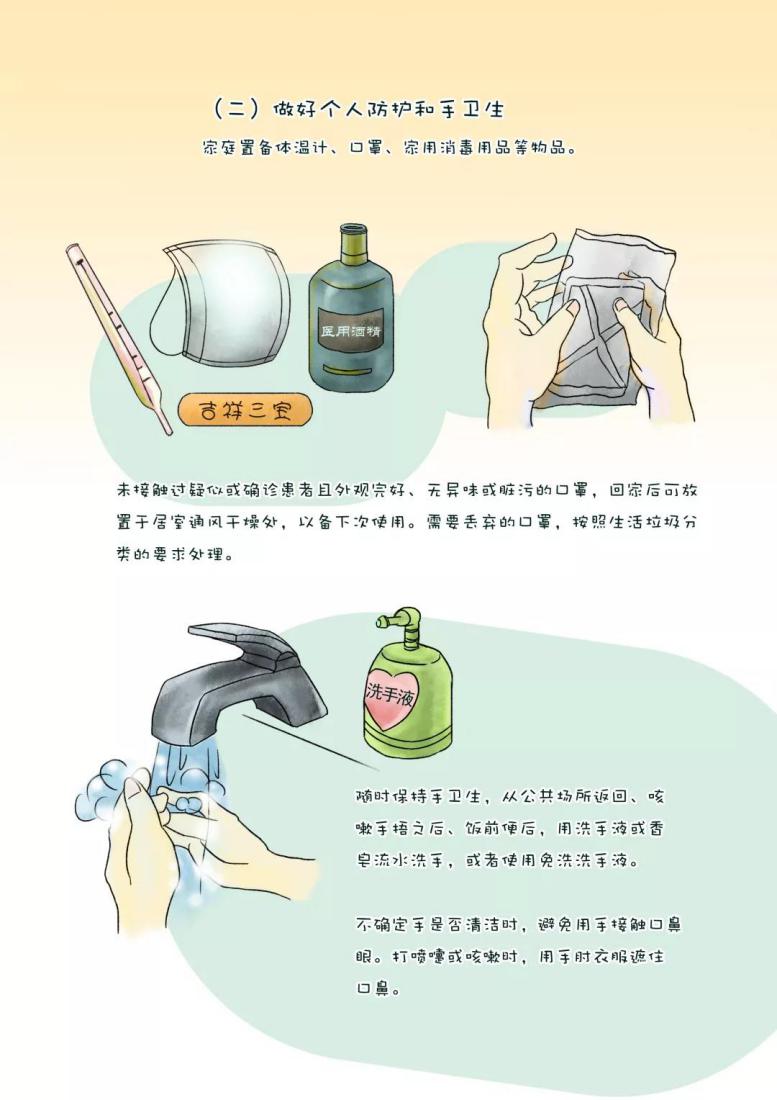 （二）做好个人防护和手卫生

家庭置备体温计、口罩、家用消毒用品等物品。

医用酒精

吉祥三宝

未接触过疑似或确诊患者且外观完好、无异味或脏污的口罩，回家后可放置于居室通风干燥处，以备下次使用。需要丢弃的口罩，按照生活垃圾分类的要求处理。

洗手液

随时保持手卫生，从公共场所返回、咳嗽手捂之后、饭前便后，用洗手液或香皂流水洗手，或者使用免洗洗手液。

不确定手是否清洁时，避免用手接触口鼻眼。打喷嚏或咳嗽时，用手肘衣服遮住口鼻。